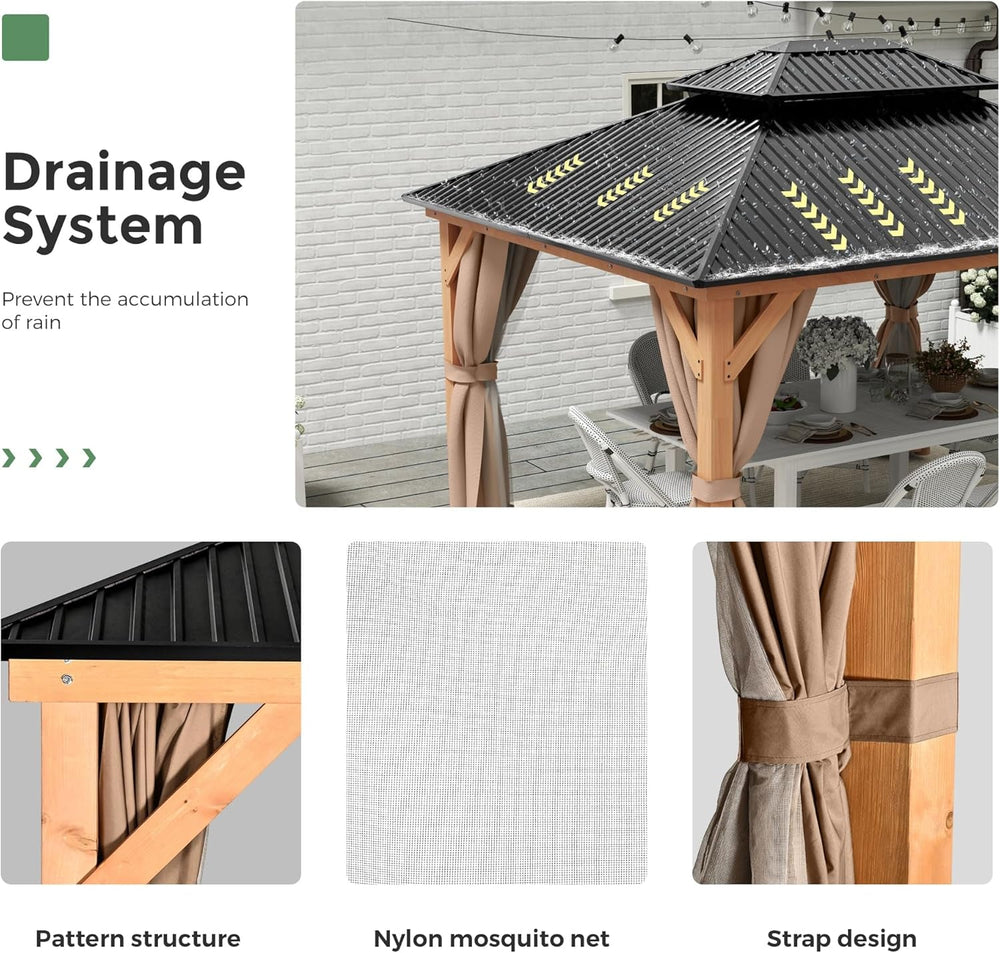 Drainage System

Prevent the accumulation of rain

Pattern structure

Nylon mosquito net

Strap design